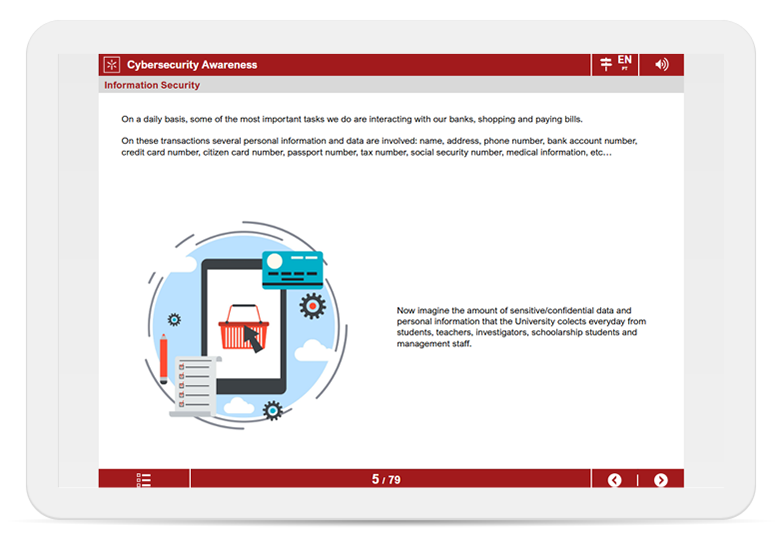 Cybersecurity Awareness

EN
PT

Information Security

On a daily basis, some of the most important tasks we do are interacting with our banks, shopping and paying bills.

On these transactions several personal information and data are involved: name, address, phone number, bank account number, credit card number, citizen card number, passport number, tax number, social security number, medical information, etc…

Now imagine the amount of sensitive/confidential data and personal information that the University colects everyday from students, teachers, investigators, schoolarship students and management staff.

5 / 79