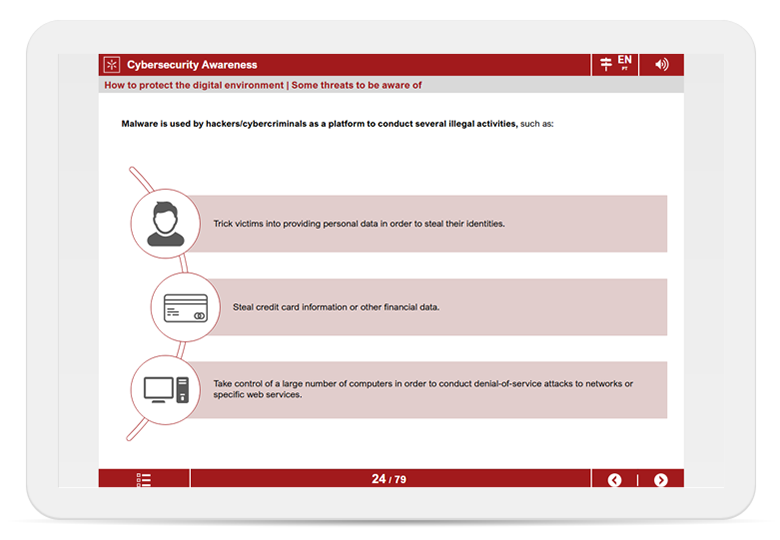 Cybersecurity Awareness

EN
PT

How to protect the digital environment | Some threats to be aware of

Malware is used by hackers/cybercriminals as a platform to conduct several illegal activities, such as:

Trick victims into providing personal data in order to steal their identities.

Steal credit card information or other financial data.

Take control of a large number of computers in order to conduct denial-of-service attacks to networks or specific web services.

24 / 79